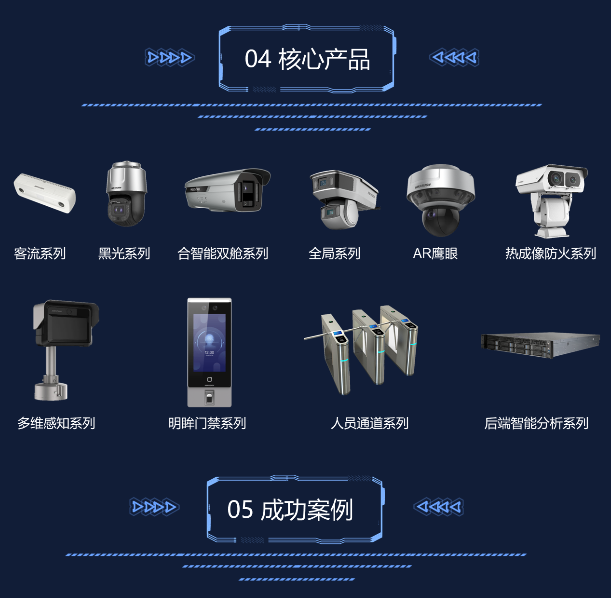 04 核心产品

客流系列

黑光系列

合智能双舱系列

全局系列

AR鹰眼

热成像防火系列

多维感知系列

明眸门禁系列

人员通道系列

后端智能分析系列

05 成功案例